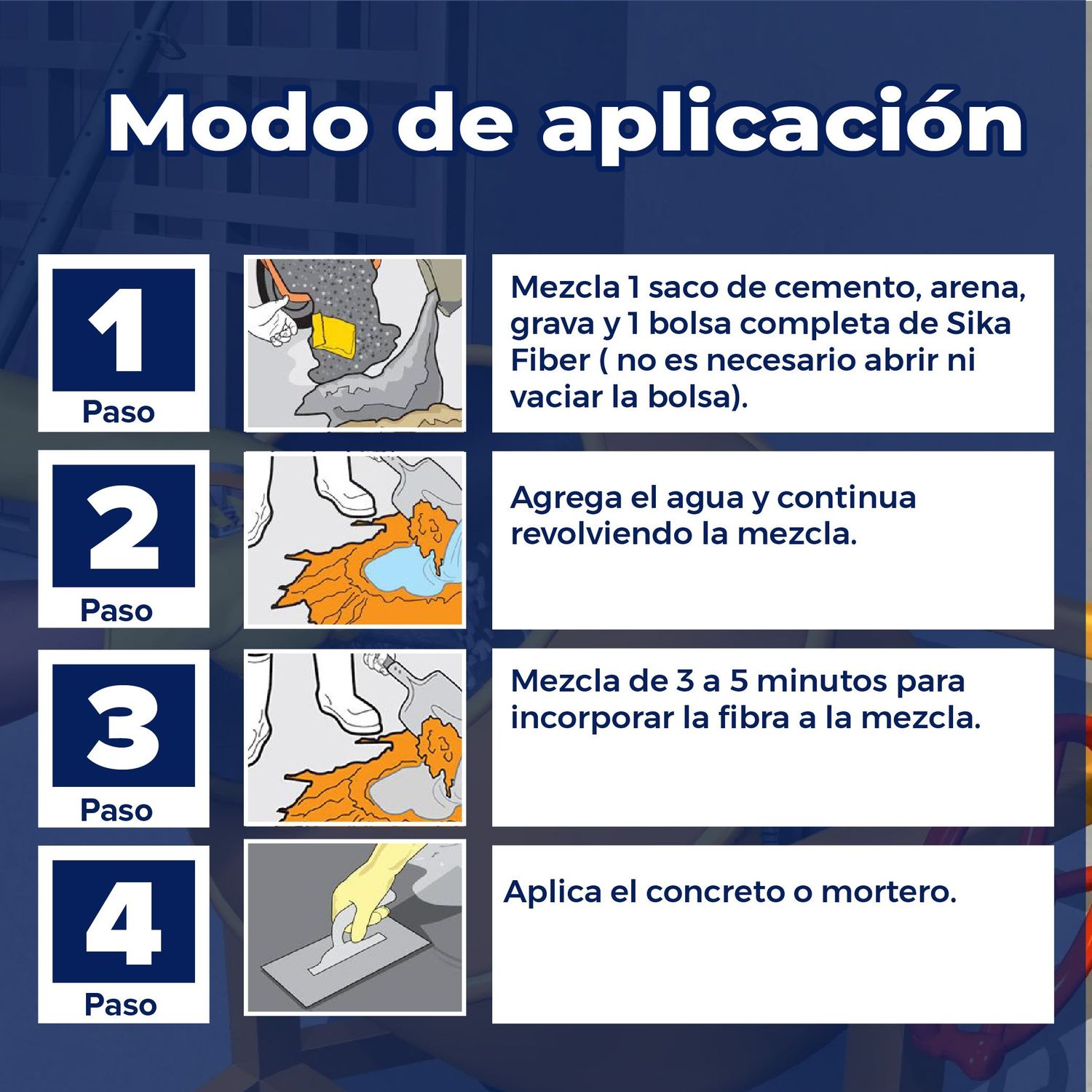 Modo de aplicación

1
Paso

Mezcla 1 saco de cemento, arena, grava y 1 bolsa completa de Sika Fiber ( no es necesario abrir ni vaciar la bolsa).

2
Paso

Agrega el agua y continua revolviendo la mezcla.

3
Paso

Mezcla de 3 a 5 minutos para incorporar la fibra a la mezcla.

4
Paso

Aplica el concreto o mortero.