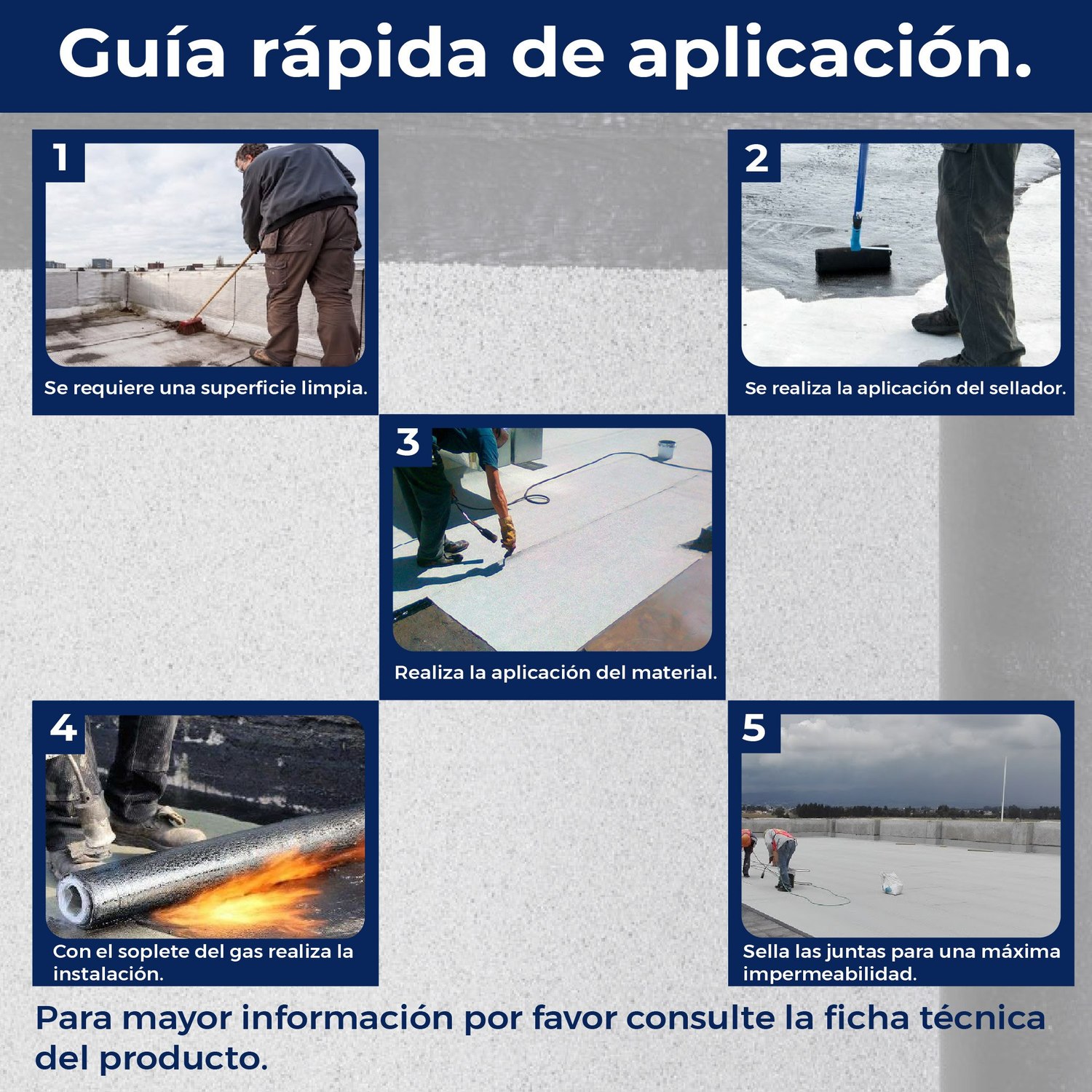 Guía rápida de aplicación.

1
Se requiere una superficie limpia.

2
Se realiza la aplicación del sellador.

3
Realiza la aplicación del material.

4
Con el soplete del gas realiza la instalación.

5
Sella las juntas para una máxima impermeabilidad.

Para mayor información por favor consulte la ficha técnica del producto.