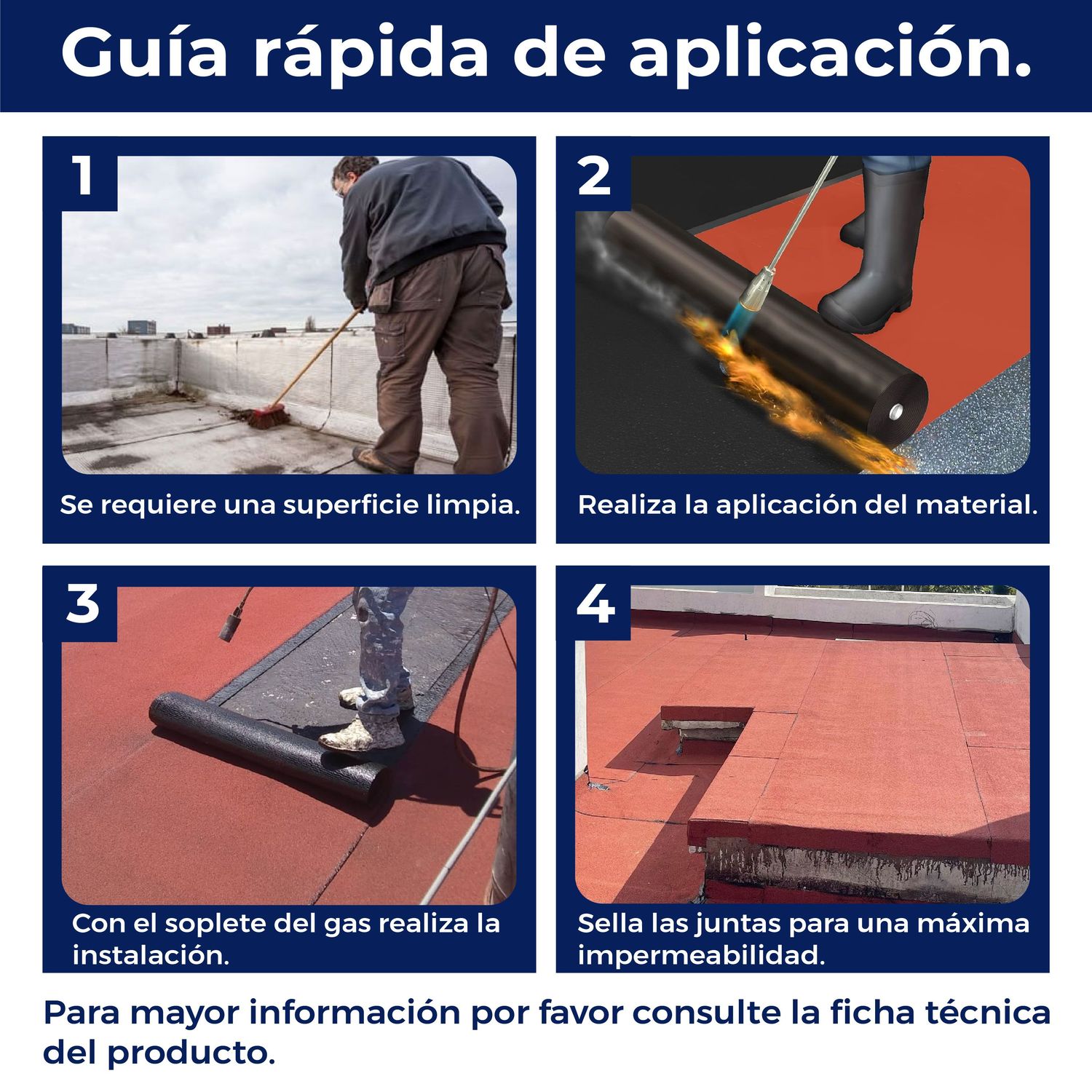 Guía rápida de aplicación.

1

Se requiere una superficie limpia.

2

Realiza la aplicación del material.

3

Con el soplete del gas realiza la instalación.

4

Sella las juntas para una máxima impermeabilidad.

Para mayor información por favor consulte la ficha técnica del producto.