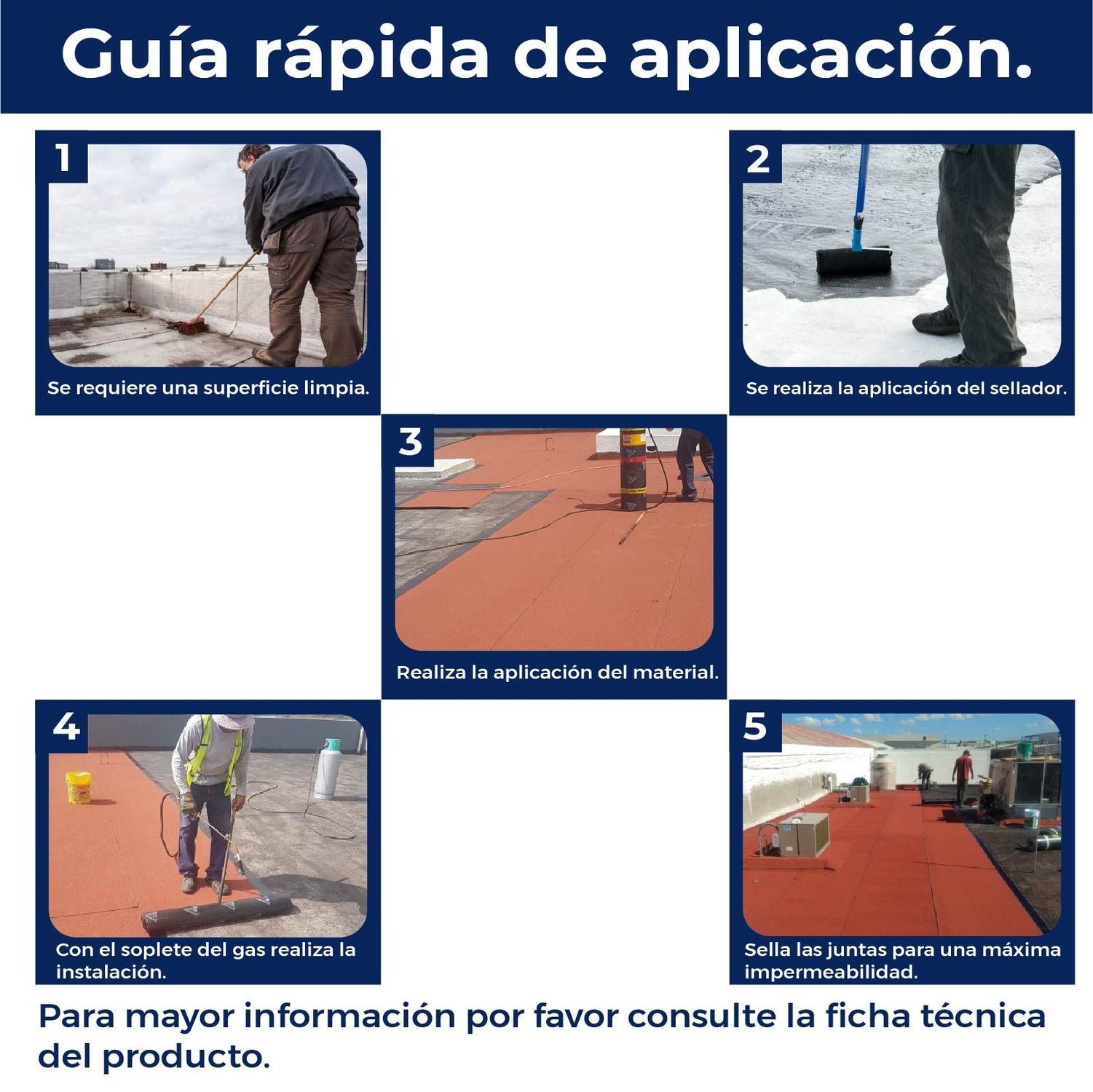 Guía rápida de aplicación.

1
Se requiere una superficie limpia.

2
Se realiza la aplicación del sellador.

3
Realiza la aplicación del material.

4
Con el soplete del gas realiza la instalación.

5
Sella las juntas para una máxima impermeabilidad.

Para mayor información por favor consulte la ficha técnica del producto.