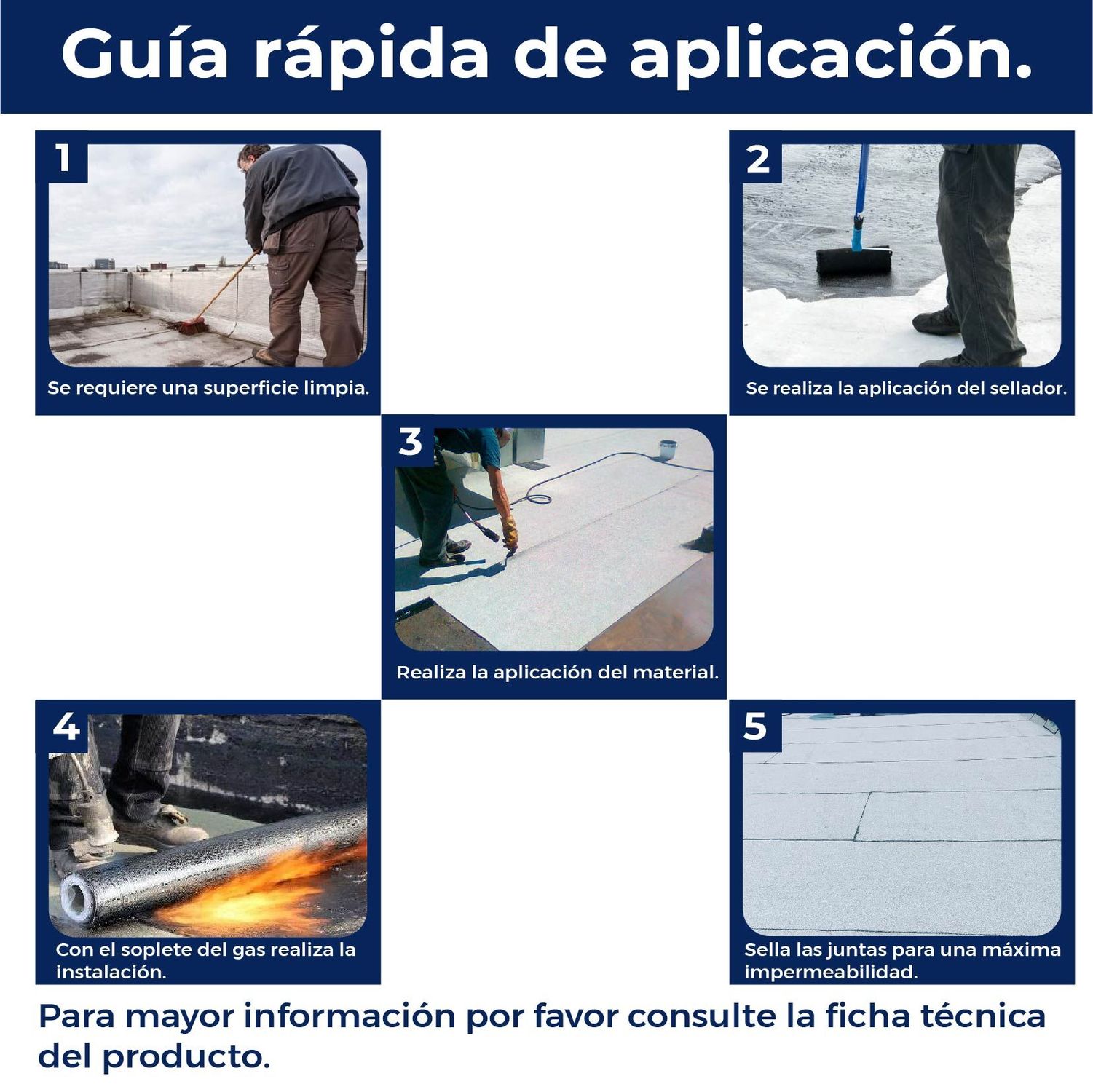 Guía rápida de aplicación.

1
Se requiere una superficie limpia.

2
Se realiza la aplicación del sellador.

3
Realiza la aplicación del material.

4
Con el soplete del gas realiza la instalación.

5
Sella las juntas para una máxima impermeabilidad.

Para mayor información por favor consulte la ficha técnica del producto.