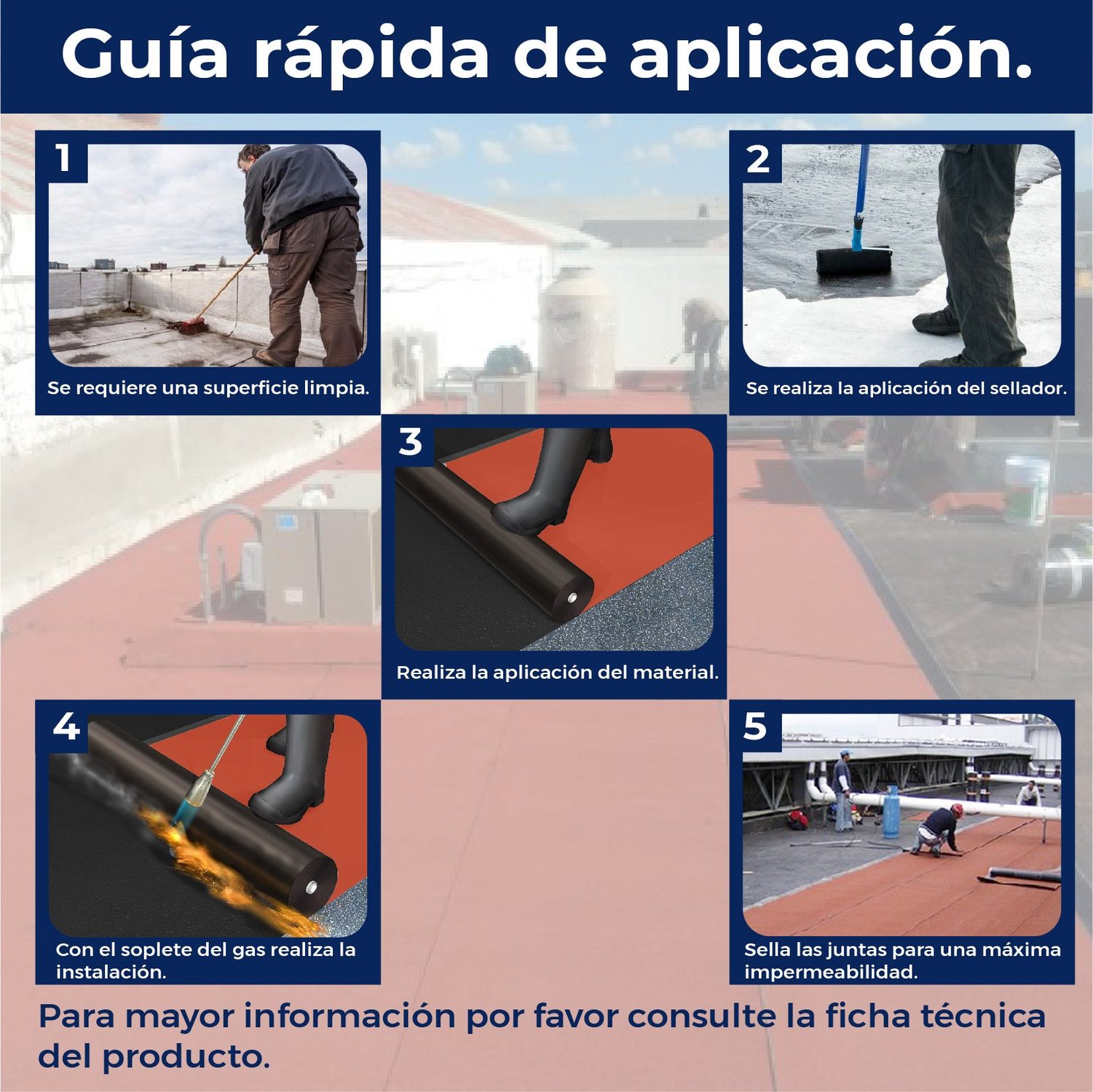 Guía rápida de aplicación.

1
Se requiere una superficie limpia.

2
Se realiza la aplicación del sellador.

3
Realiza la aplicación del material.

4
Con el soplete del gas realiza la instalación.

5
Sella las juntas para una máxima impermeabilidad.

Para mayor información por favor consulte la ficha técnica del producto.