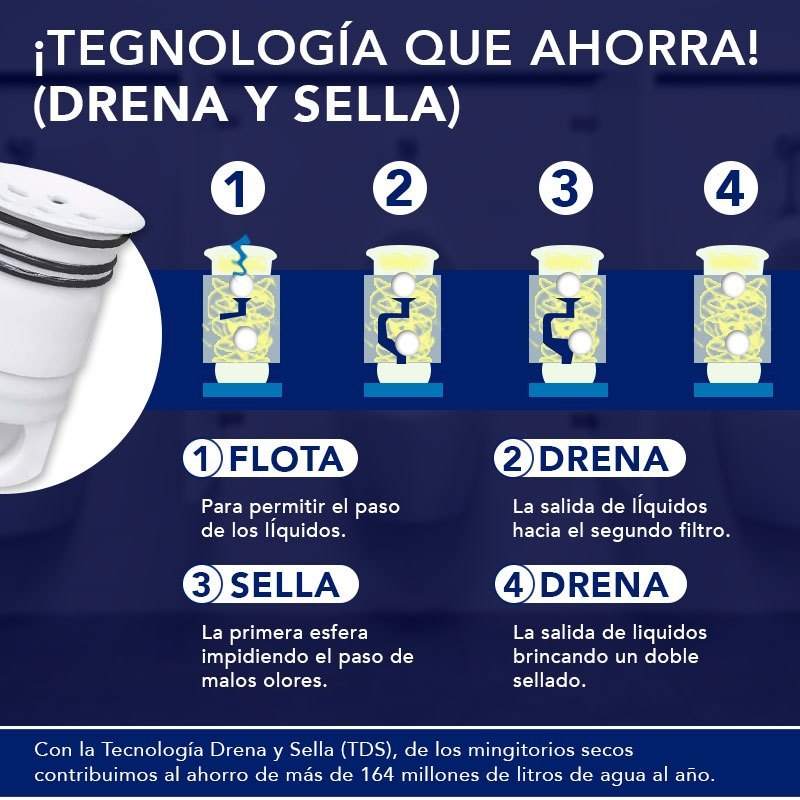 ¡TEGNOLOGÍA QUE AHORRA! (DRENA Y SELLA)

1

2

3

4

1 FLOTA

Para permitir el paso de los líquidos.

2 DRENA

La salida de líquidos hacia el segundo filtro.

3 SELLA

La primera esfera impidiendo el paso de malos olores.

4 DRENA

La salida de liquidos brincando un doble sellado.

Con la Tecnología Drena y Sella (TDS), de los mingitorios secos contribuimos al ahorro de más de 164 millones de litros de agua al año.