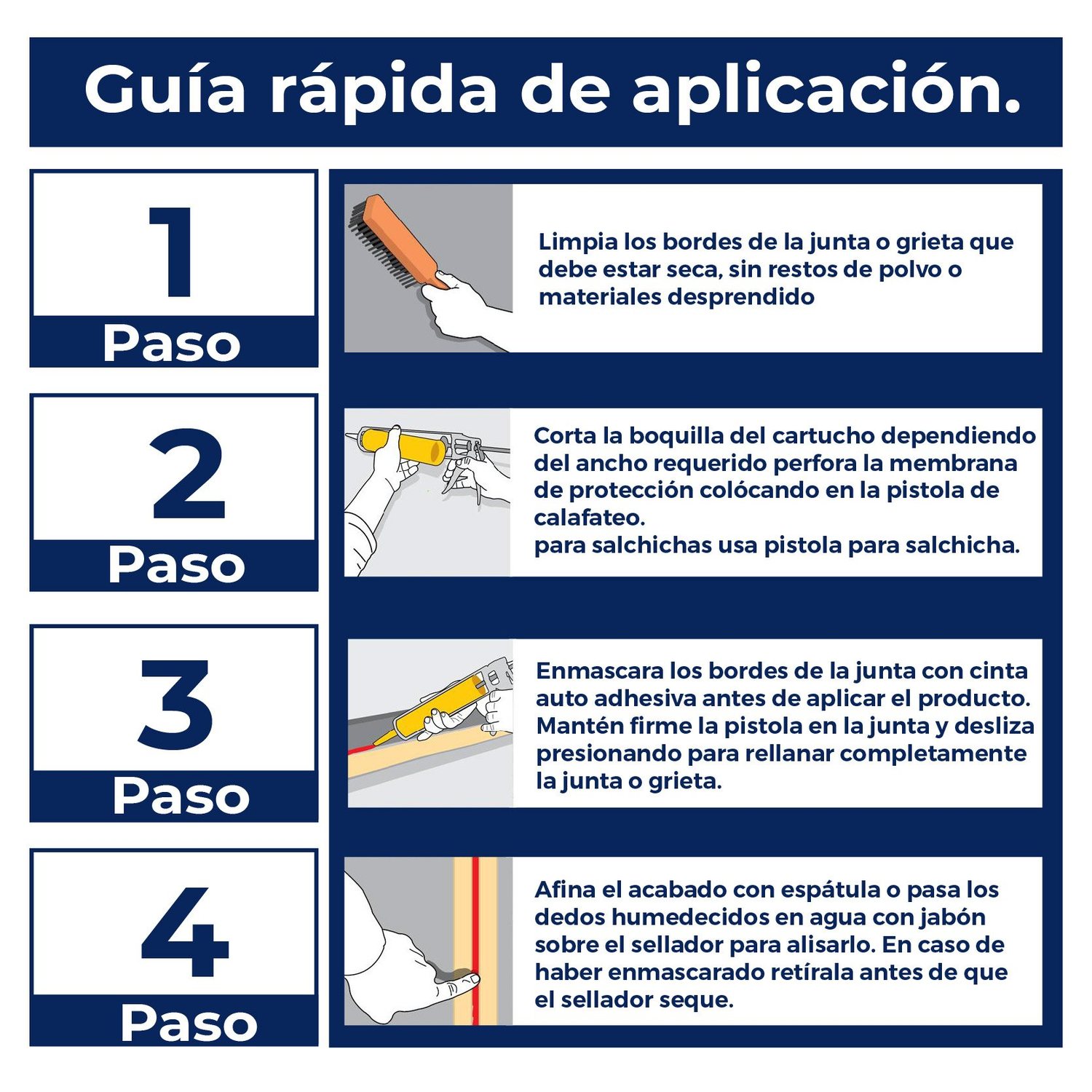 Guía rápida de aplicación.

1
Paso

Limpia los bordes de la junta o grieta que debe estar seca, sin restos de polvo o materiales desprendido

2
Paso

Corta la boquilla del cartucho dependiendo del ancho requerido perfora la membrana de protección colócando en la pistola de calafateo.
para salchichas usa pistola para salchicha.

3
Paso

Enmascara los bordes de la junta con cinta auto adhesiva antes de aplicar el producto. Mantén firme la pistola en la junta y desliza presionando para rellanar completamente la junta o grieta.

4
Paso

Afina el acabado con espátula o pasa los dedos humedecidos en agua con jabón sobre el sellador para alisarlo. En caso de haber enmascarado retírala antes de que el sellador seque.