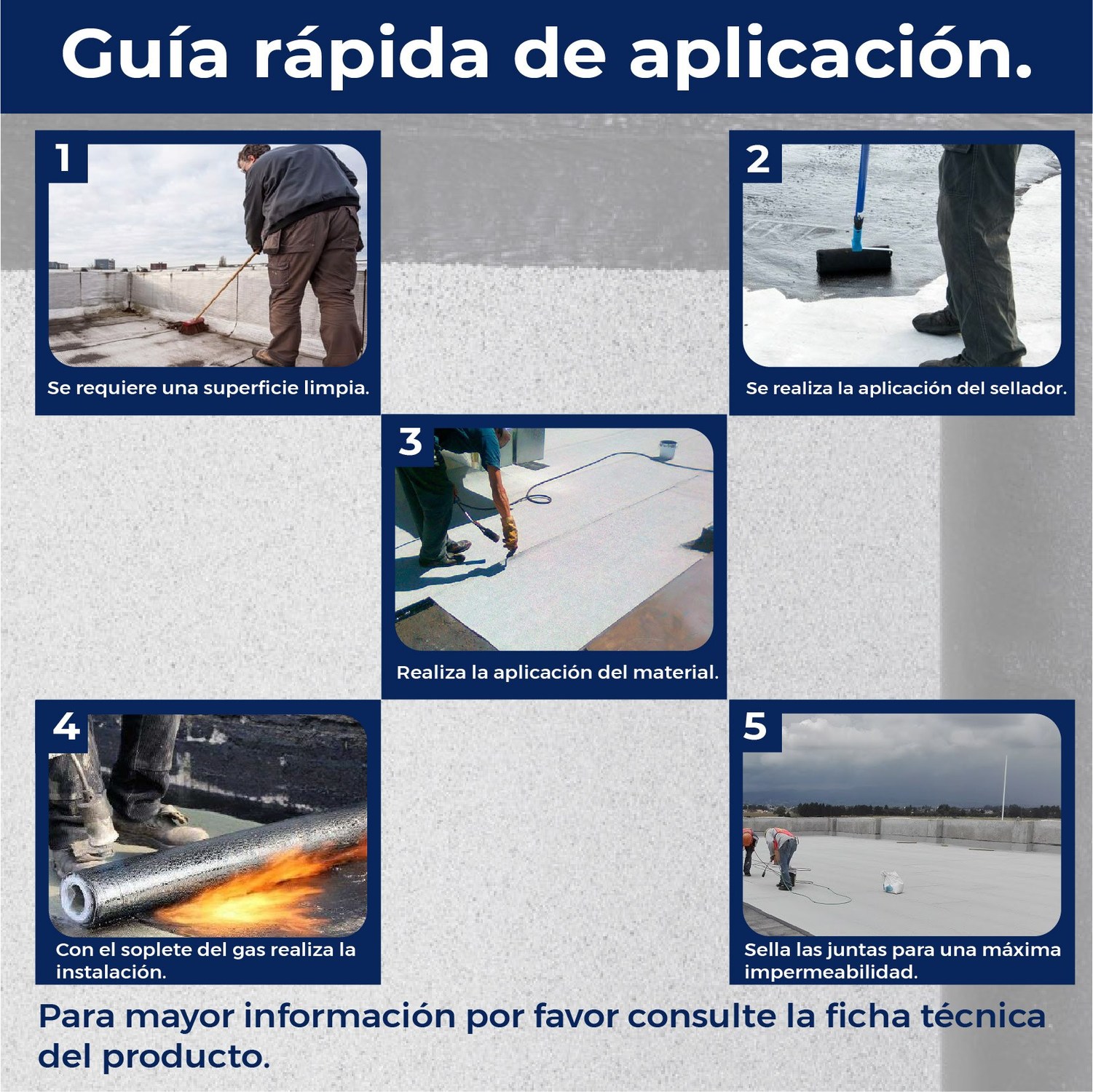 Guía rápida de aplicación.

1

Se requiere una superficie limpia.

2

Se realiza la aplicación del sellador.

3

Realiza la aplicación del material.

4

Con el soplete del gas realiza la instalación.

5

Sella las juntas para una máxima impermeabilidad.

Para mayor información por favor consulte la ficha técnica del producto.