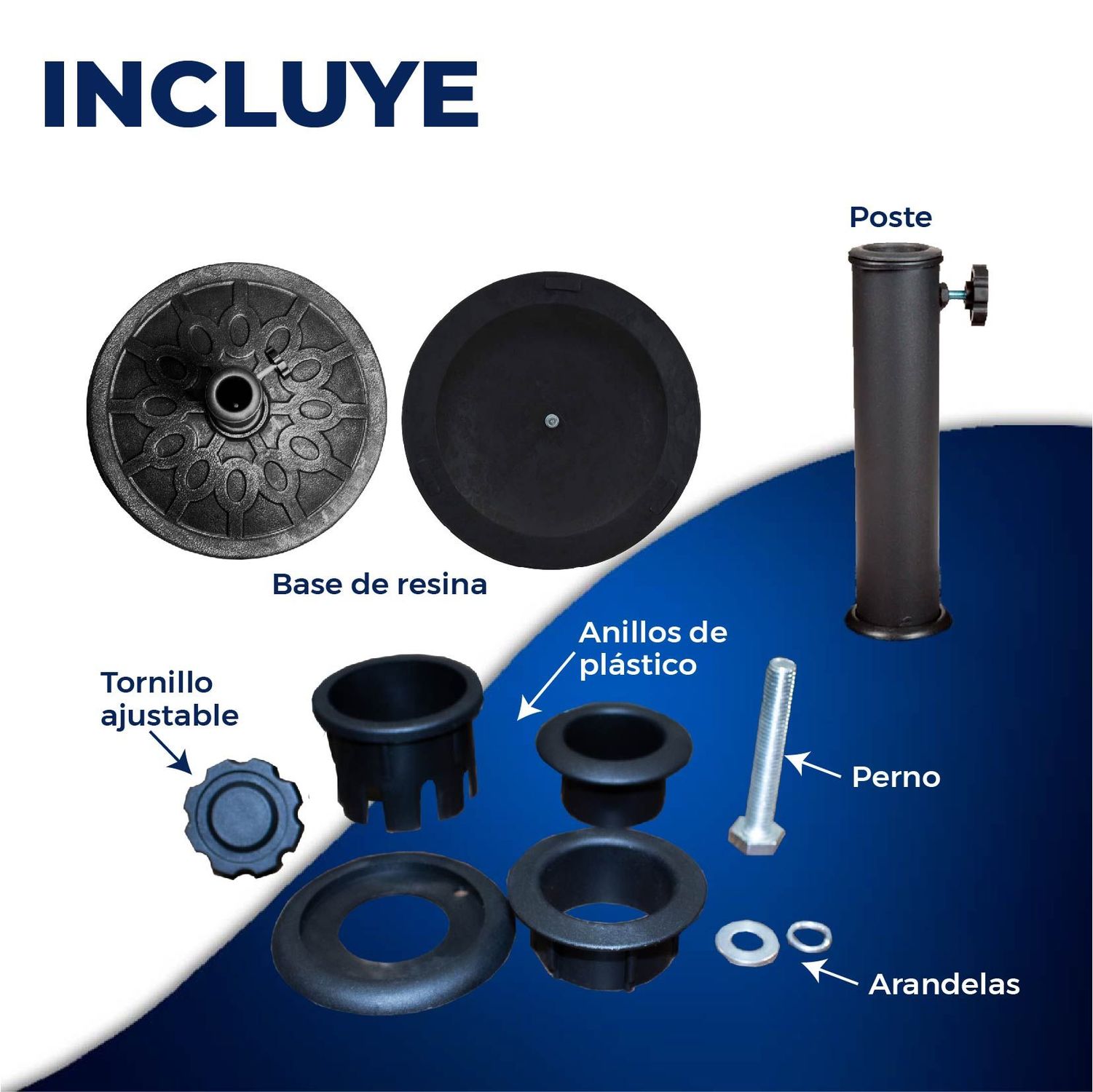 INCLUYE

Poste

Base de resina

Anillos de plástico

Tornillo ajustable

Perno

Arandelas