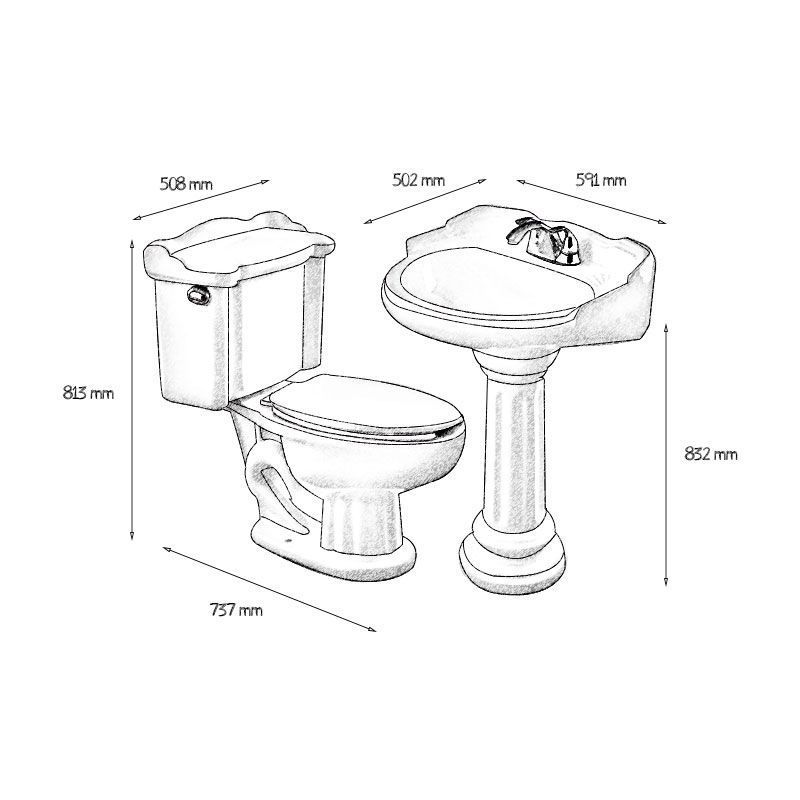 508 mm

502 mm

591 mm

813 mm

832 mm

737 mm