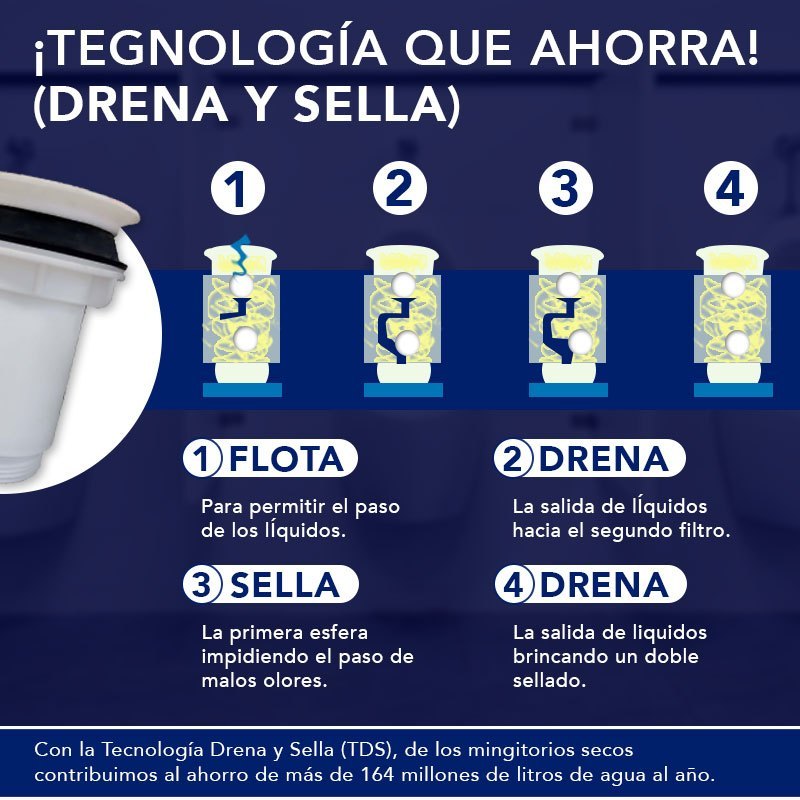 ¡TEGNOLOGÍA QUE AHORRA!
(DRENA Y SELLA)

1 2 3 4

1 FLOTA
Para permitir el paso de los líquidos.

2 DRENA
La salida de líquidos hacia el segundo filtro.

3 SELLA
La primera esfera impidiendo el paso de malos olores.

4 DRENA
La salida de liquidos brincando un doble sellado.

Con la Tecnología Drena y Sella (TDS), de los mingitorios secos contribuimos al ahorro de más de 164 millones de litros de agua al año.