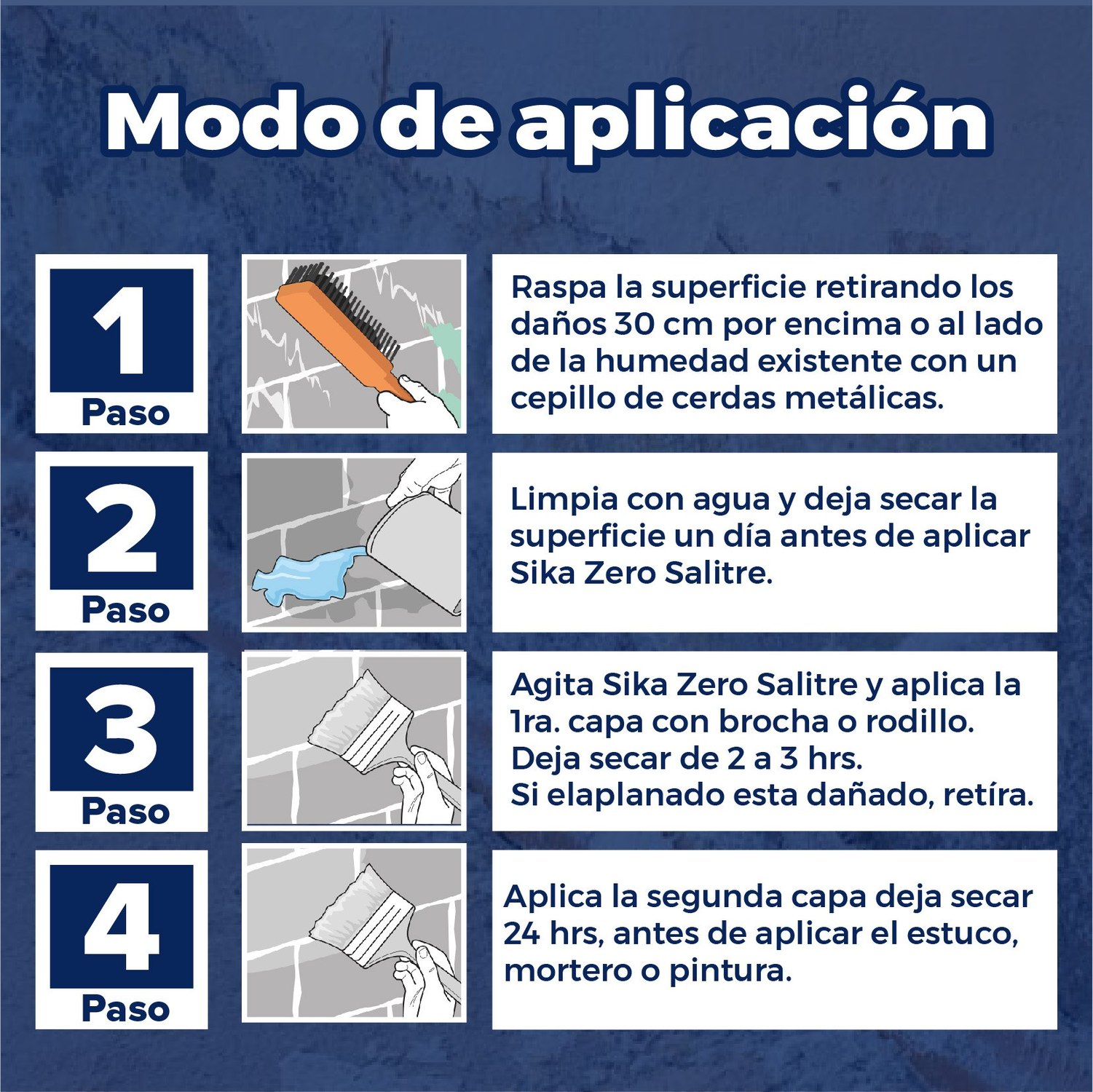 Modo de aplicación

1
Paso

Raspa la superficie retirando los daños 30 cm por encima o al lado de la humedad existente con un cepillo de cerdas metálicas.

2
Paso

Limpia con agua y deja secar la superficie un día antes de aplicar Sika Zero Salitre.

3
Paso

Agita Sika Zero Salitre y aplica la 1ra. capa con brocha o rodillo.
Deja secar de 2 a 3 hrs.
Si elaplanado esta dañado, retíra.

4
Paso

Aplica la segunda capa deja secar 24 hrs, antes de aplicar el estuco, mortero o pintura.