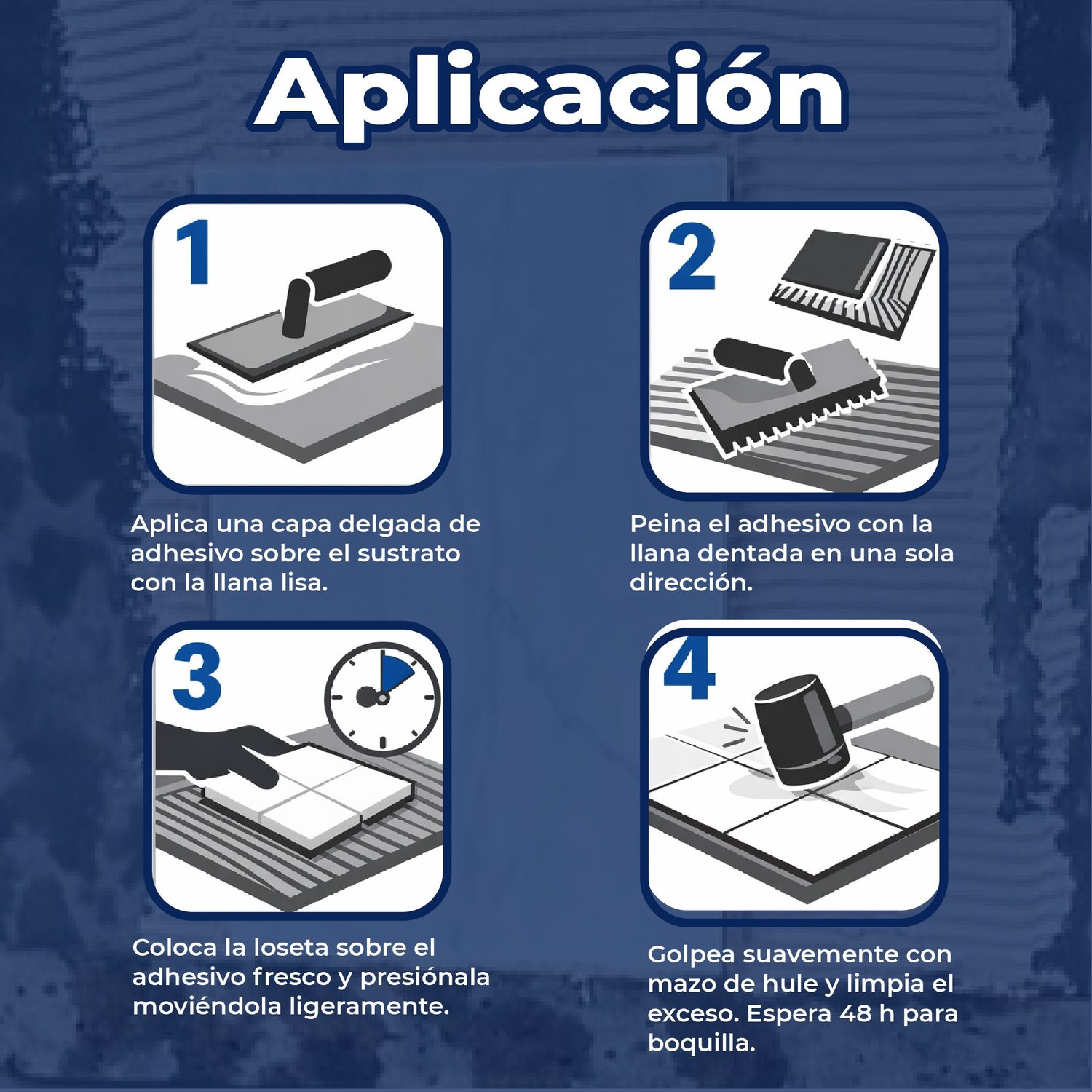 Aplicación

1

Aplica una capa delgada de adhesivo sobre el sustrato con la llana lisa.

2

Peina el adhesivo con la llana dentada en una sola dirección.

3

Coloca la loseta sobre el adhesivo fresco y presiónala moviéndola ligeramente.

4

Golpea suavemente con mazo de hule y limpia el exceso. Espera 48 h para boquilla.