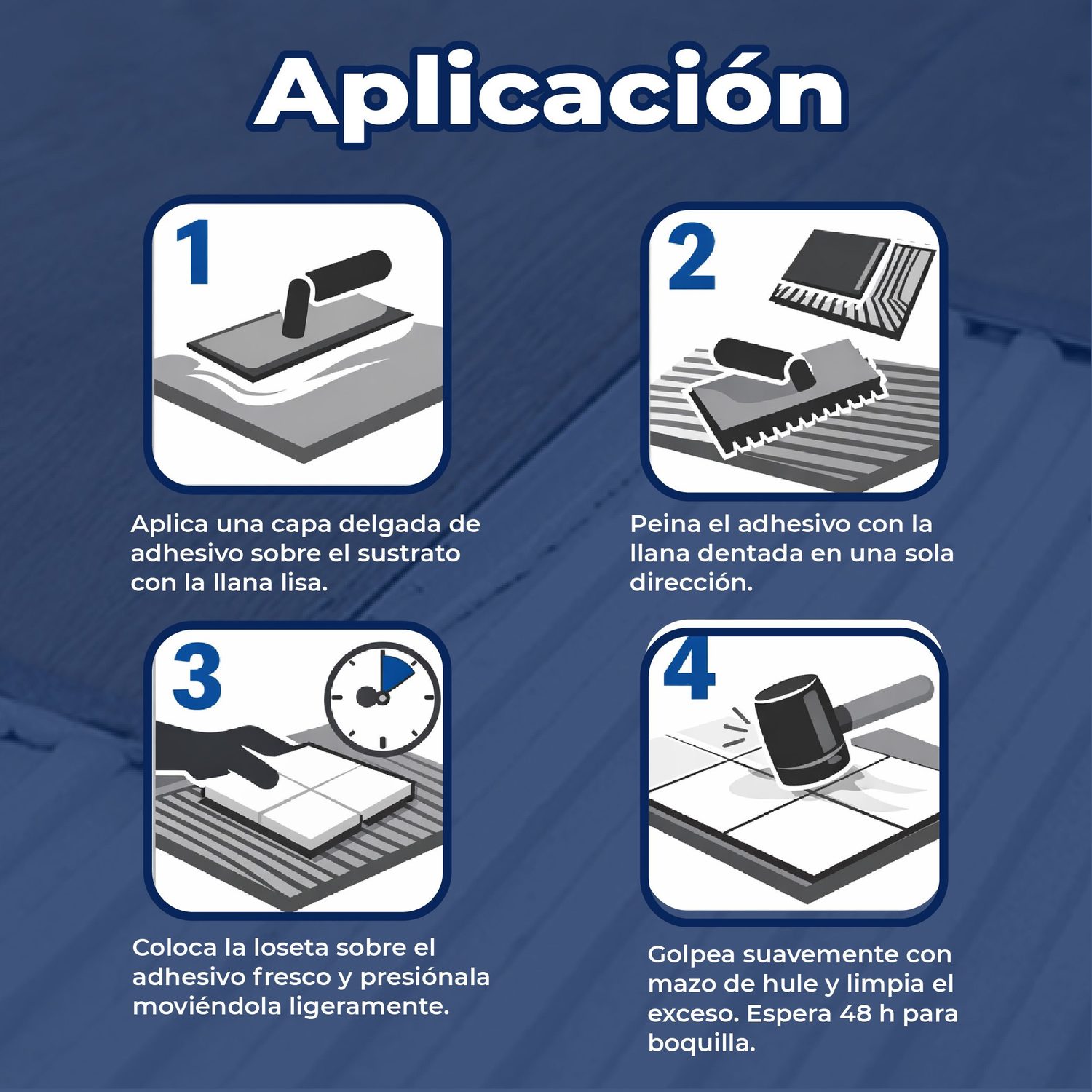 Aplicación

1

Aplica una capa delgada de adhesivo sobre el sustrato con la llana lisa.

2

Peina el adhesivo con la llana dentada en una sola dirección.

3

Coloca la loseta sobre el adhesivo fresco y presiónala moviéndola ligeramente.

4

Golpea suavemente con mazo de hule y limpia el exceso. Espera 48 h para boquilla.