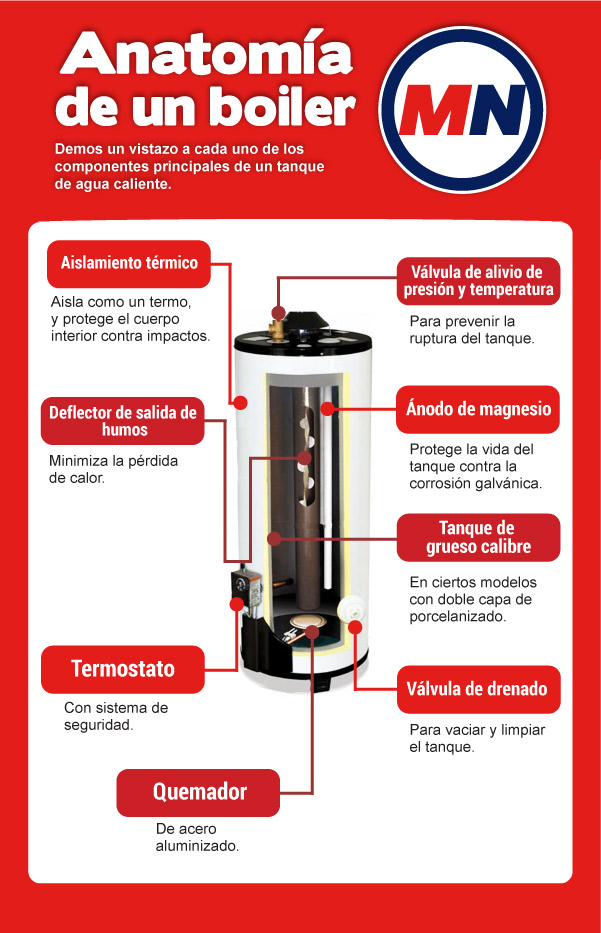 Anatomía de un boiler

MN

Demos un vistazo a cada uno de los componentes principales de un tanque de agua caliente.

Aislamiento térmico

Aisla como un termo, y protege el cuerpo interior contra impactos.

Deflector de salida de humos

Minimiza la pérdida de calor.

Termostato

Con sistema de seguridad.

Quemador

De acero aluminizado.

Válvula de alivio de presión y temperatura

Para prevenir la ruptura del tanque.

Ánodo de magnesio

Protege la vida del tanque contra la corrosión galvánica.

Tanque de grueso calibre

En ciertos modelos con doble capa de porcelanizado.

Válvula de drenado

Para vaciar y limpiar el tanque.